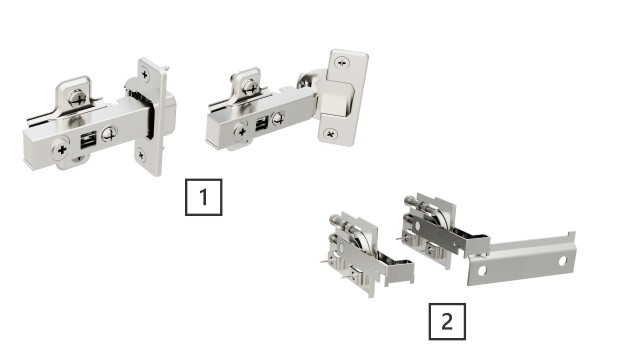 1

2